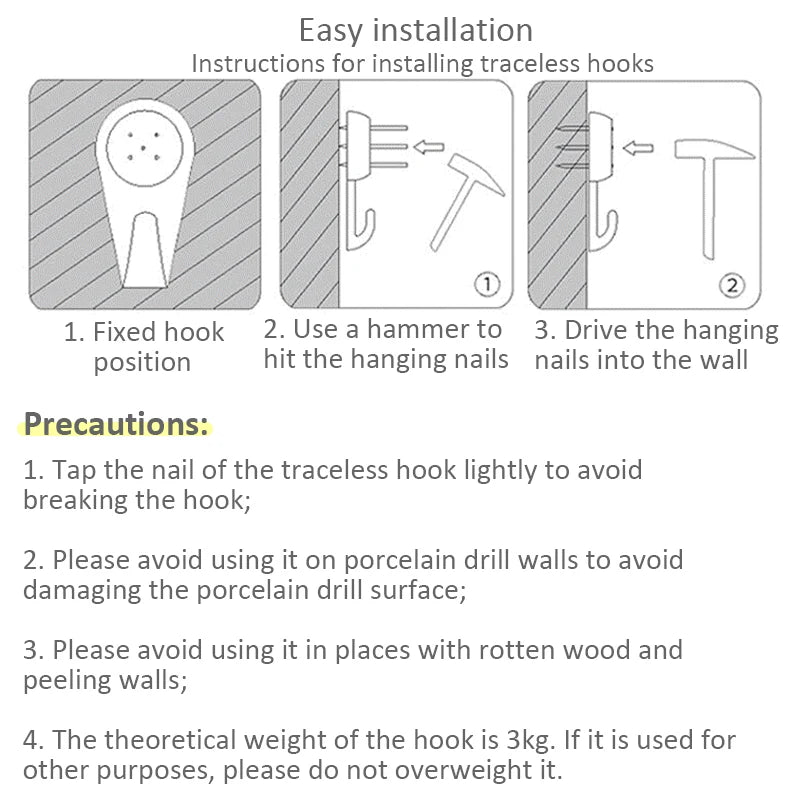 Easy installation
Instructions for installing traceless hooks

①

②

1. Fixed hook position

2. Use a hammer to hit the hanging nails

3. Drive the hanging nails into the wall

Precautions:

1. Tap the nail of the traceless hook lightly to avoid breaking the hook;

2. Please avoid using it on porcelain drill walls to avoid damaging the porcelain drill surface;

3. Please avoid using it in places with rotten wood and peeling walls;

4. The theoretical weight of the hook is 3kg. If it is used for other purposes, please do not overweight it.